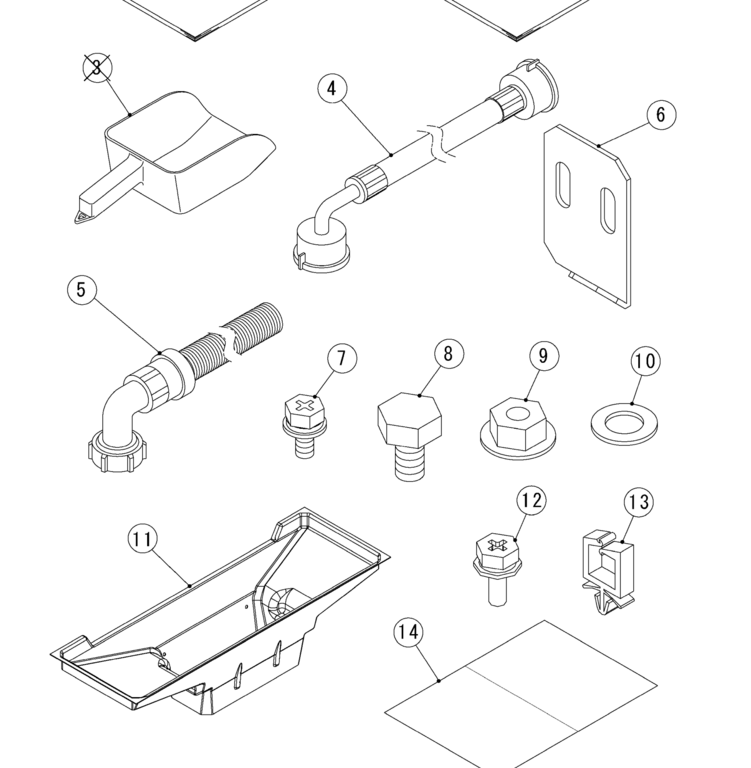 3
4
6
5
7
8
9
10
11
12
13
14